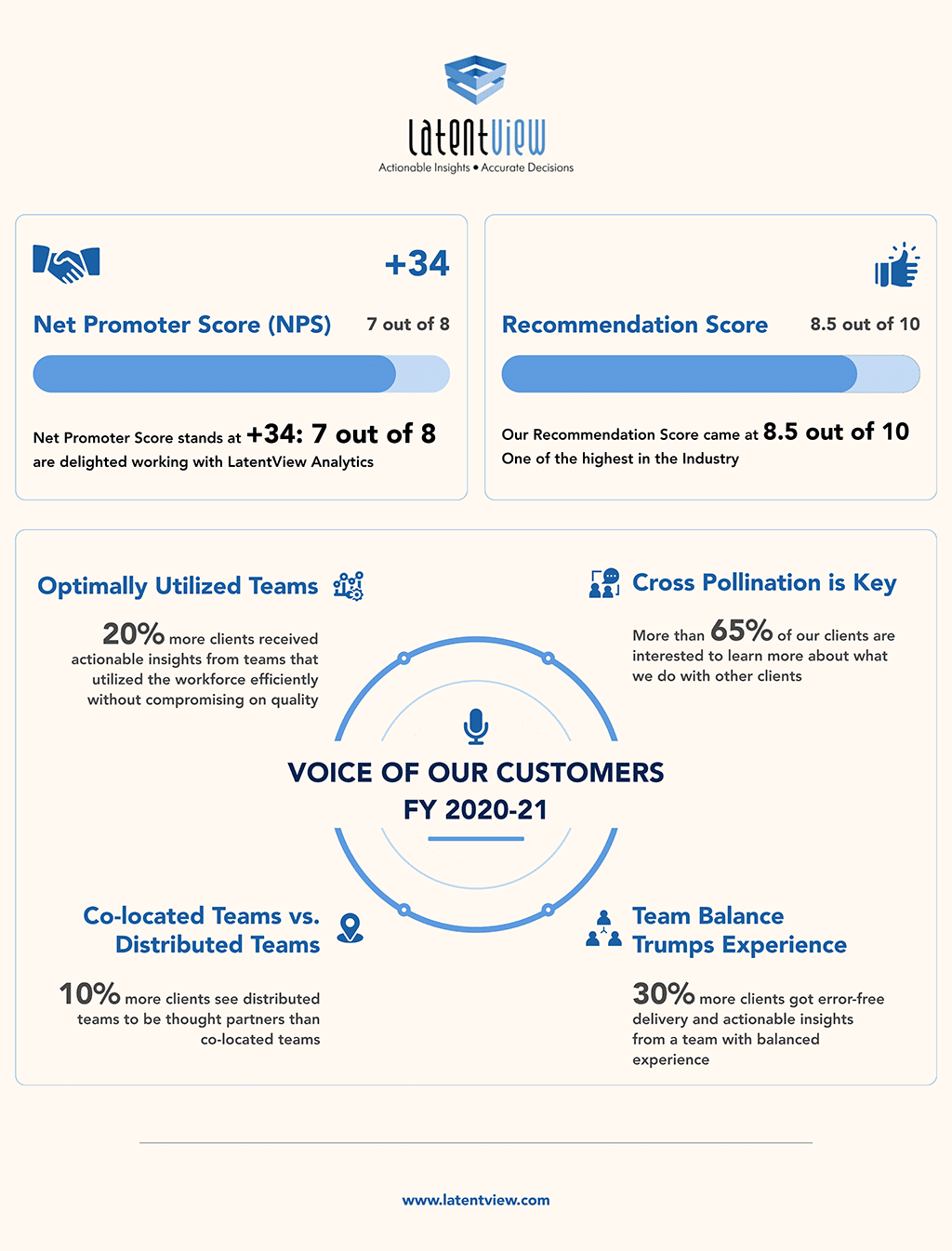 LatentView
Actionable Insights • Accurate Decisions

+34

Net Promoter Score (NPS) 7 out of 8

Net Promoter Score stands at +34: 7 out of 8 are delighted working with LatentView Analytics

Recommendation Score 8.5 out of 10

Our Recommendation Score came at 8.5 out of 10 One of the highest in the Industry

Optimally Utilized Teams

20% more clients received actionable insights from teams that utilized the workforce efficiently without compromising on quality

Cross Pollination is Key

More than 65% of our clients are interested to learn more about what we do with other clients

VOICE OF OUR CUSTOMERS FY 2020-21

Co-located Teams vs. Distributed Teams

10% more clients see distributed teams to be thought partners than co-located teams

Team Balance Trumps Experience

30% more clients got error-free delivery and actionable insights from a team with balanced experience

www.latentview.com